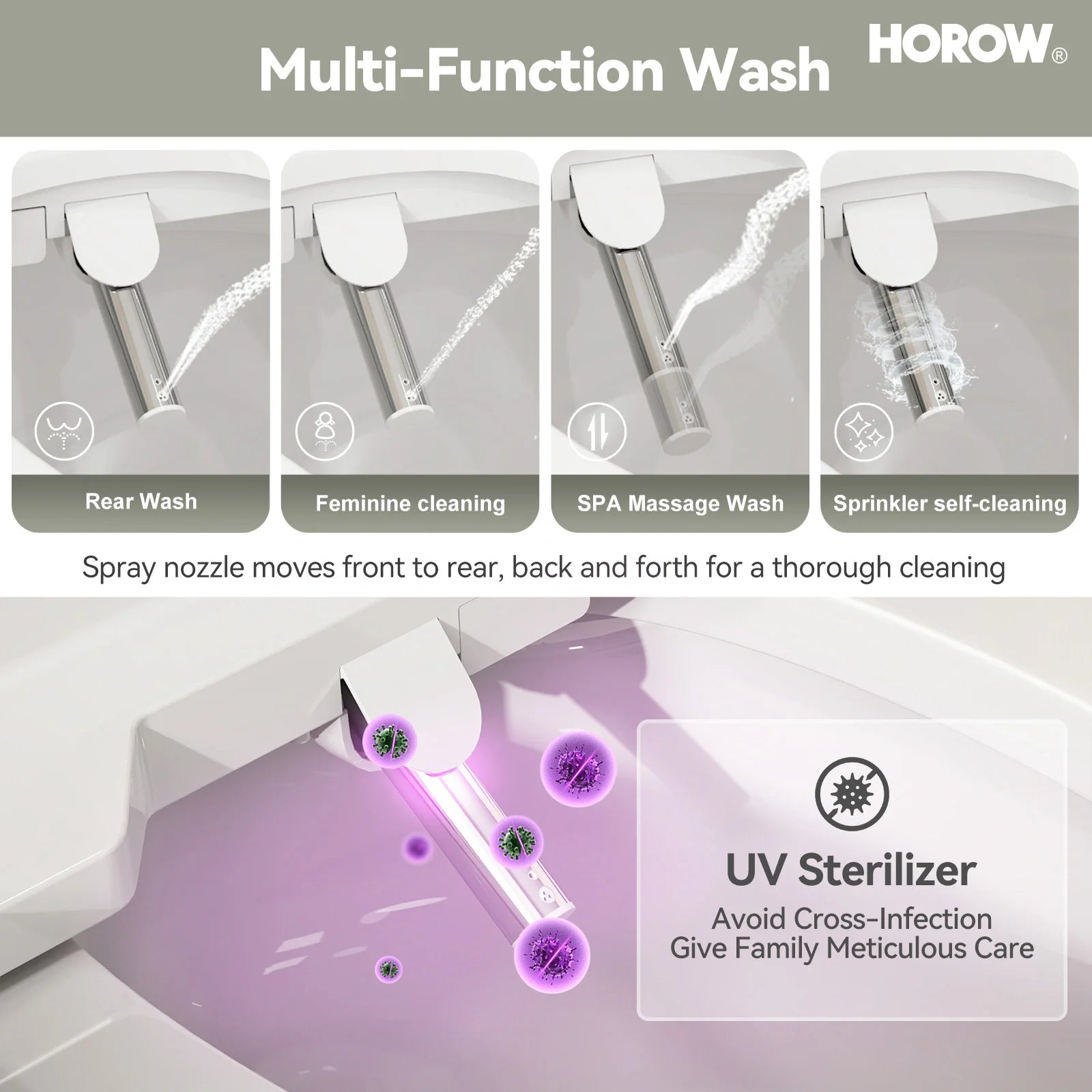 Multi-Function Wash

HOROW®

Rear Wash

Feminine cleaning

SPA Massage Wash

Sprinkler self-cleaning

Spray nozzle moves front to rear, back and forth for a thorough cleaning

UV Sterilizer

Avoid Cross-Infection
Give Family Meticulous Care