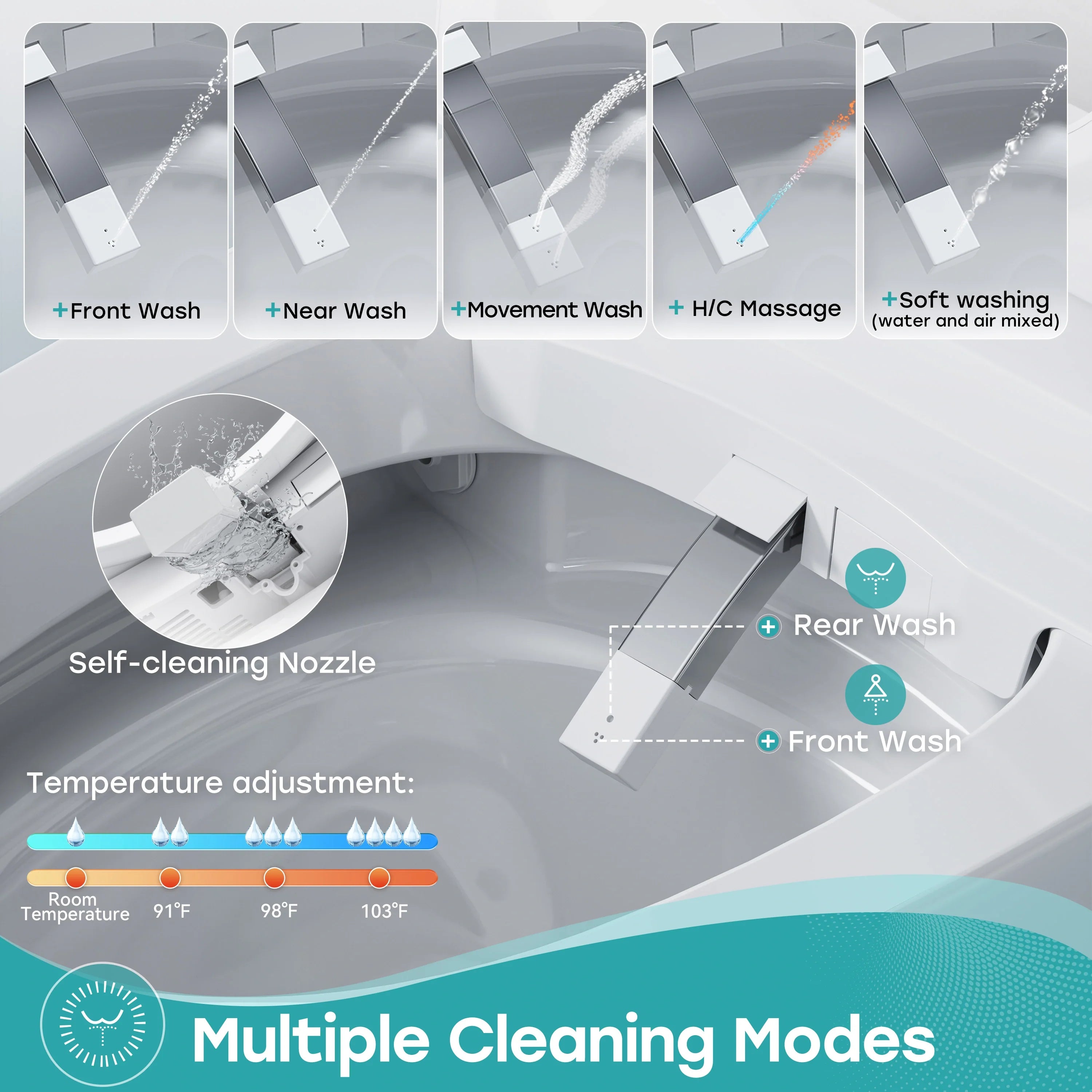 +Front Wash

+Near Wash

+Movement Wash

+ H/C Massage

+Soft washing
(water and air mixed)

Self-cleaning Nozzle

+ Rear Wash

+ Front Wash

Temperature adjustment:

Room Temperature

91°F

98°F

103°F

Multiple Cleaning Modes