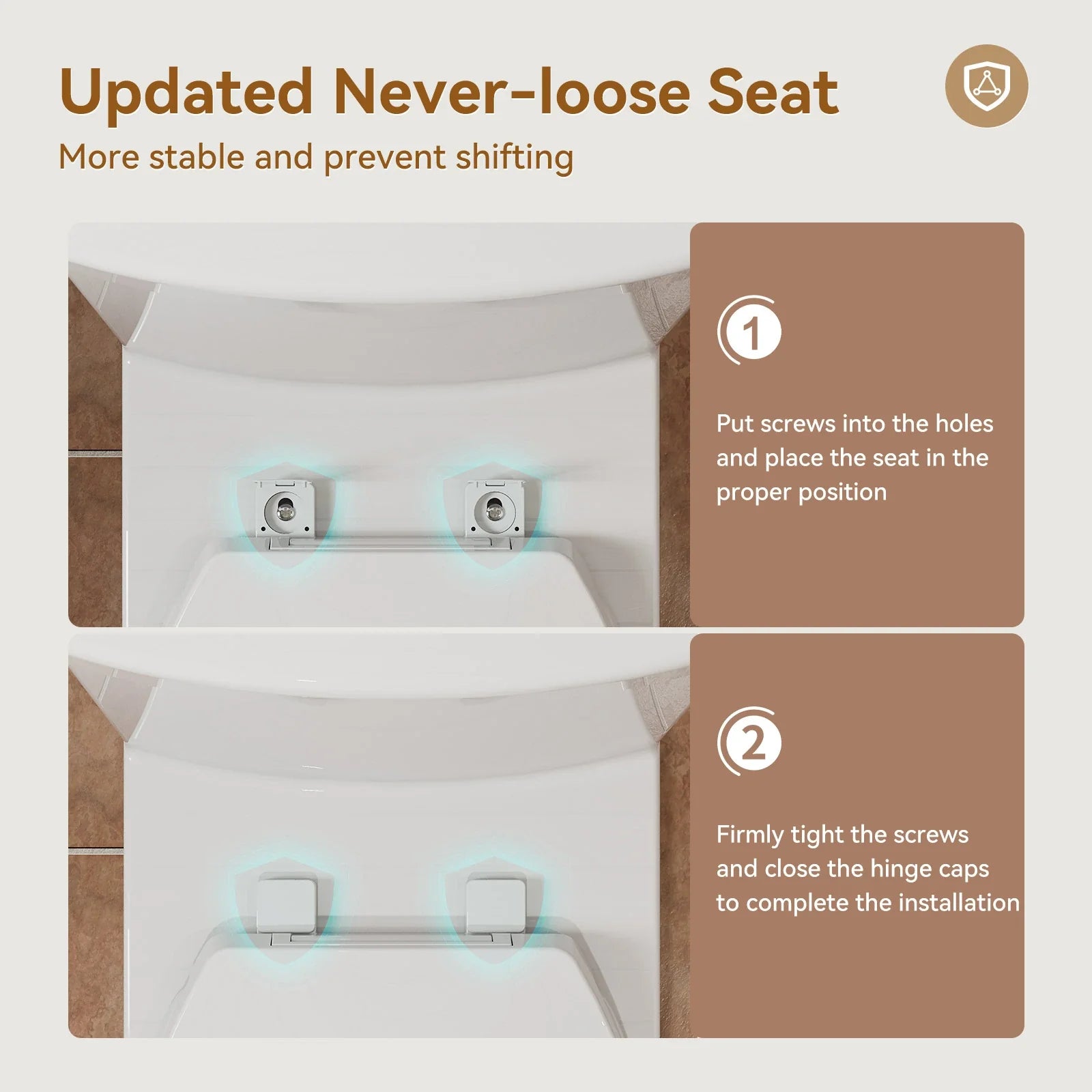 Updated Never-loose Seat

More stable and prevent shifting

1

Put screws into the holes and place the seat in the proper position

2

Firmly tight the screws and close the hinge caps to complete the installation