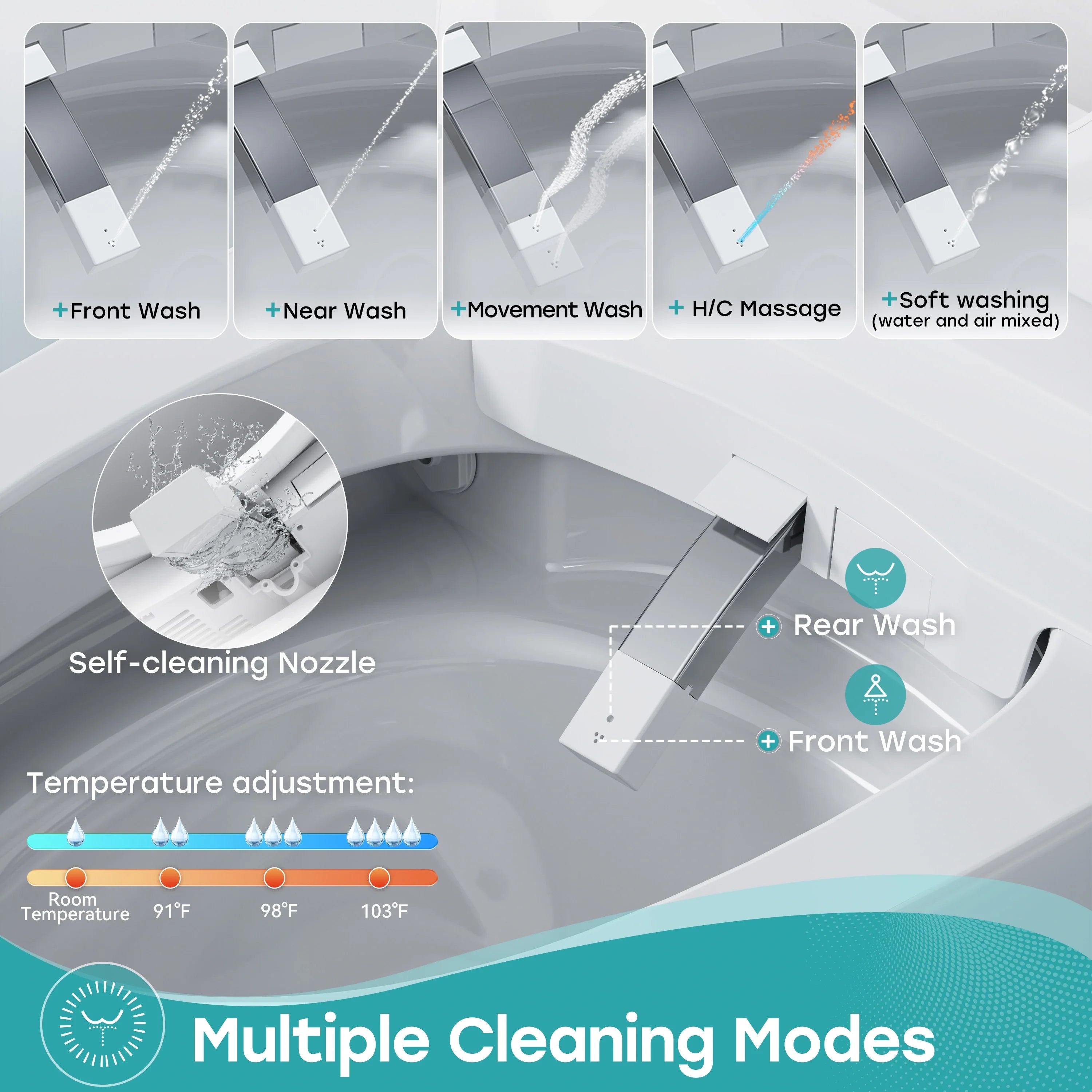 +Front Wash

+Near Wash

+Movement Wash

+ H/C Massage

+Soft washing
(water and air mixed)

Self-cleaning Nozzle

+ Rear Wash

+ Front Wash

Temperature adjustment:

Room Temperature

91°F

98°F

103°F

Multiple Cleaning Modes