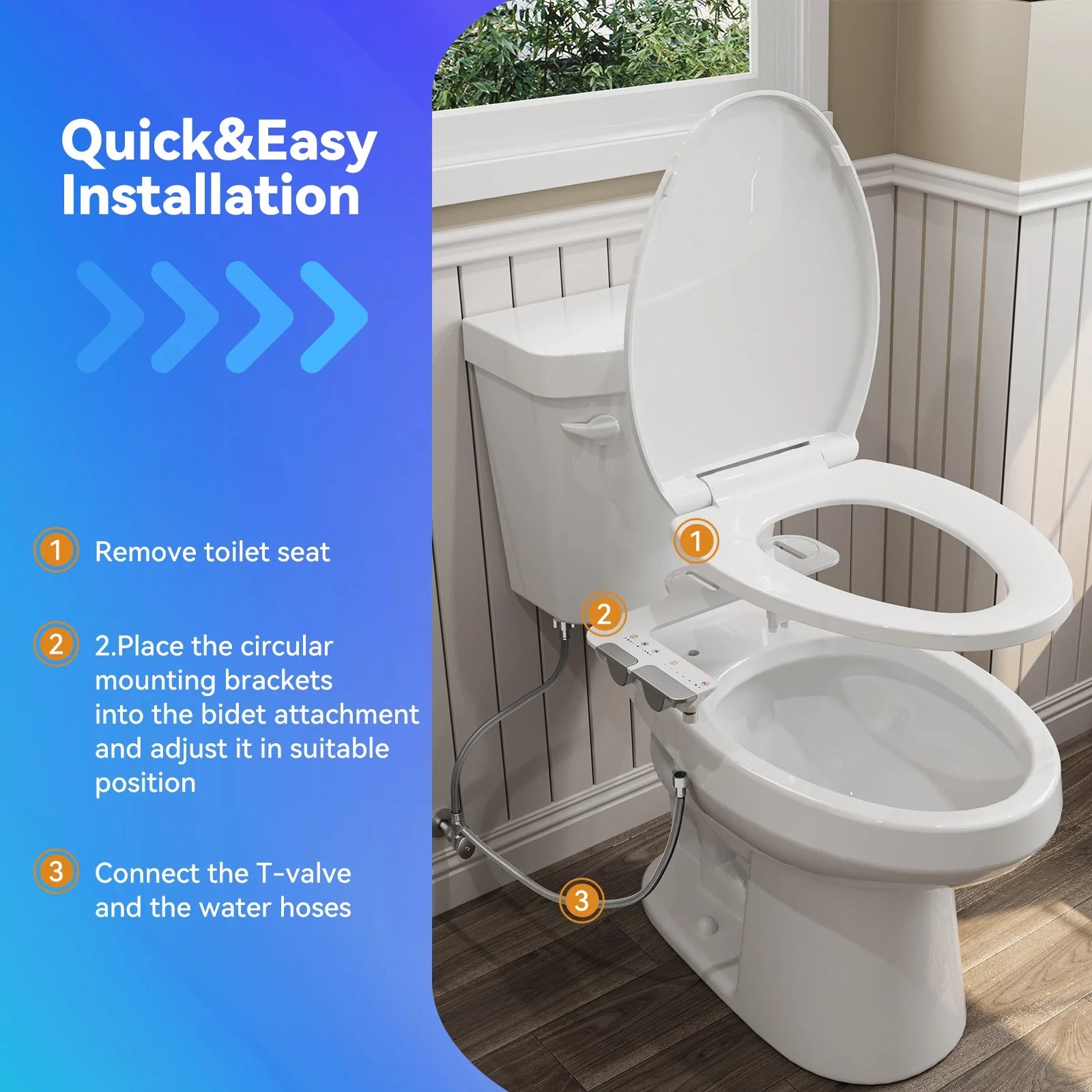 Quick&Easy Installation

1 Remove toilet seat

2 2.Place the circular mounting brackets into the bidet attachment and adjust it in suitable position

3 Connect the T-valve and the water hoses

1

2

3